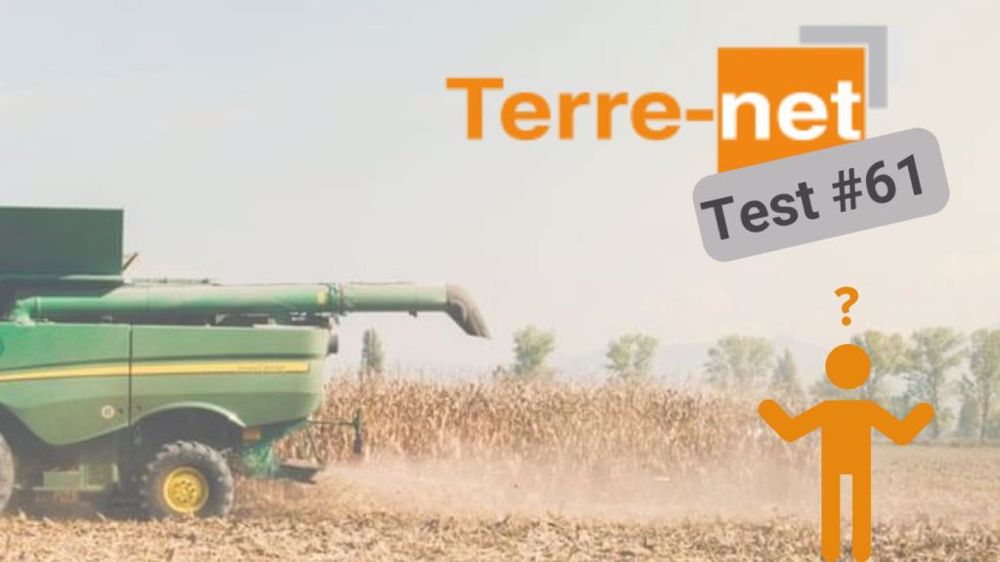 Terre-net
Test #61
?